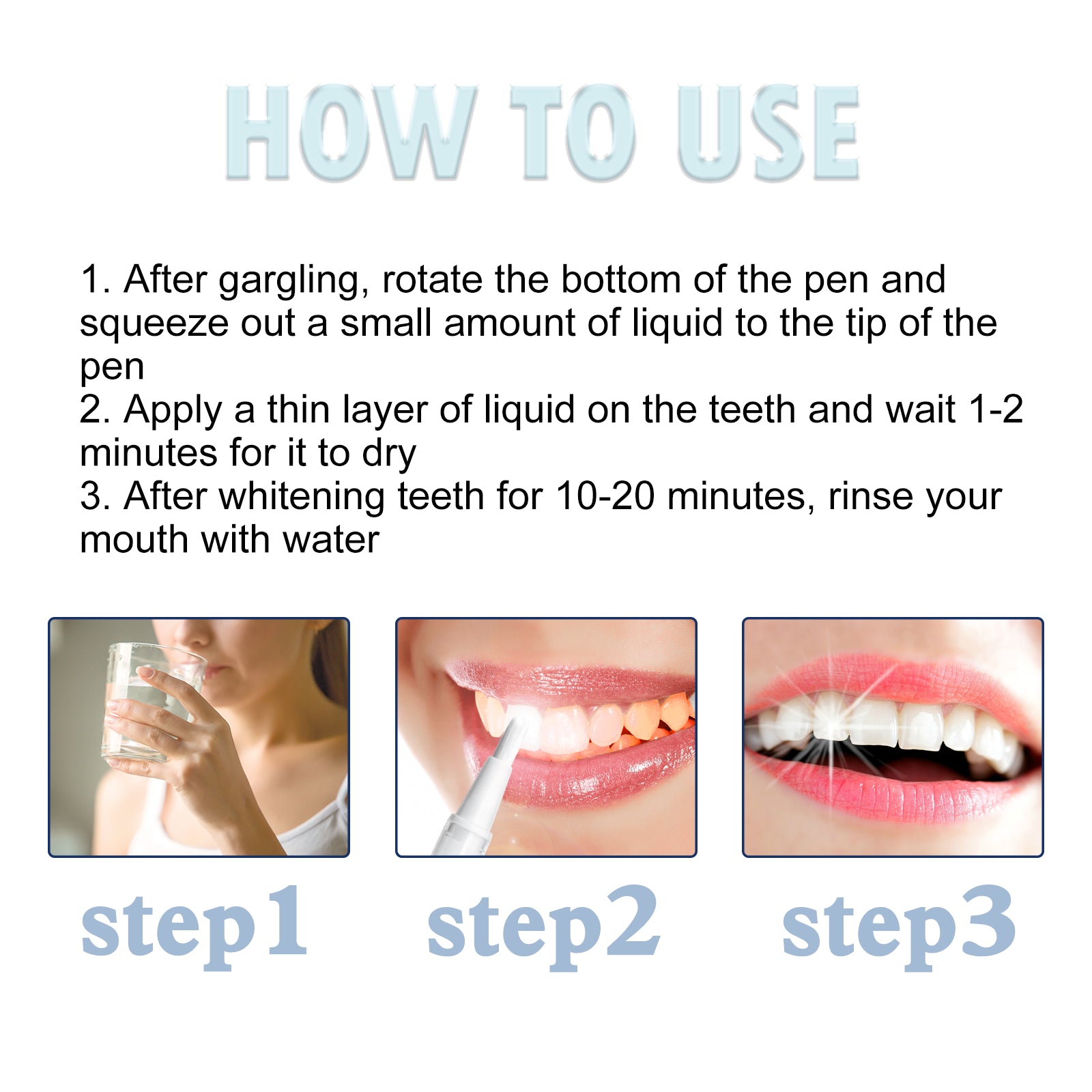 HOW TO USE

1. After gargling, rotate the bottom of the pen and squeeze out a small amount of liquid to the tip of the pen
2. Apply a thin layer of liquid on the teeth and wait 1-2 minutes for it to dry
3. After whitening teeth for 10-20 minutes, rinse your mouth with water

step1

step2

step3